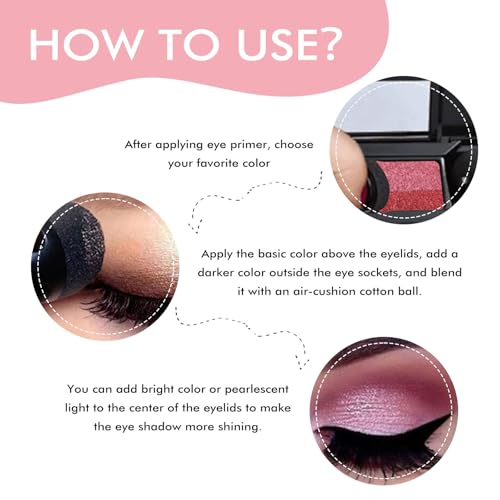 HOW TO USE?

After applying eye primer, choose your favorite color

Apply the basic color above the eyelids, add a darker color outside the eye sockets, and blend it with an air-cushion cotton ball.

You can add bright color or pearlescent light to the center of the eyelids to make the eye shadow more shining.