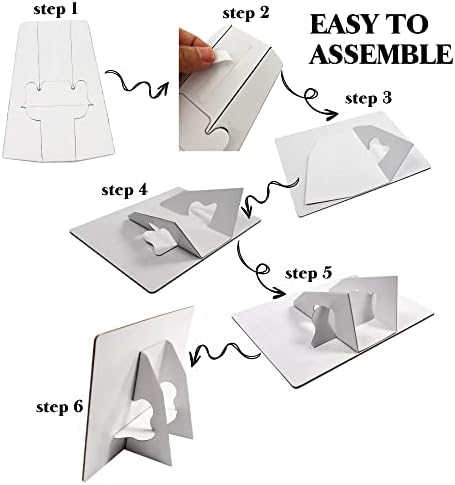 step 1

step 2

EASY TO ASSEMBLE

step 3

step 4

step 5

step 6