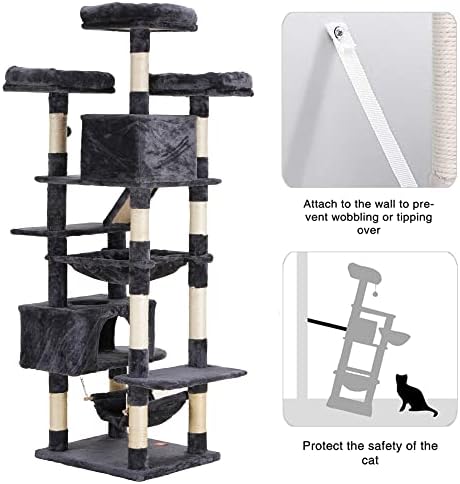 Attach to the wall to prevent wobbling or tipping over

Protect the safety of the cat