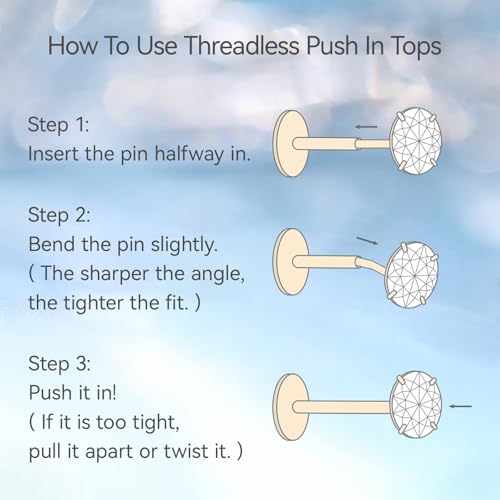 How To Use Threadless Push In Tops

Step 1:
Insert the pin halfway in.

Step 2:
Bend the pin slightly.
( The sharper the angle, the tighter the fit. )

Step 3:
Push it in!
( If it is too tight, pull it apart or twist it. )