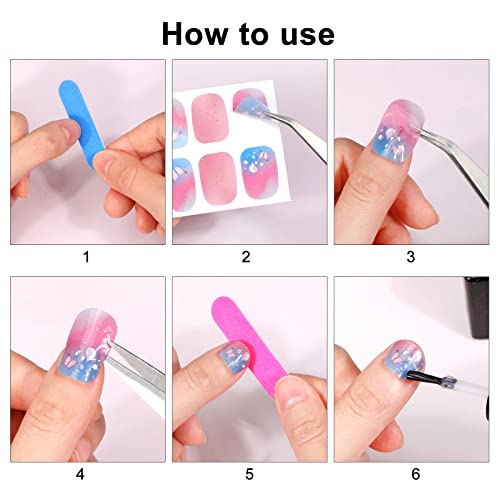 How to use

1

2

3

4

5

6