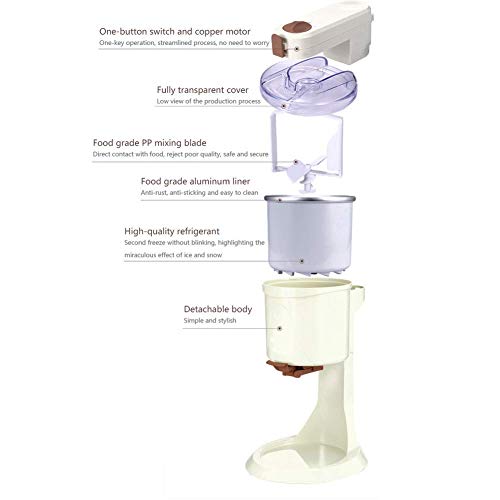 One-button switch and copper motor
One-key operation, streamlined process, no need to worry

Fully transparent cover
Low view of the production process

Food grade PP mixing blade
Direct contact with food, reject poor quality, safe and secure

Food grade aluminum liner
Anti-rust, anti-sticking and easy to clean

High-quality refrigerant
Second freeze without blinking, highlighting the miraculous effect of ice and snow

Detachable body
Simple and stylish