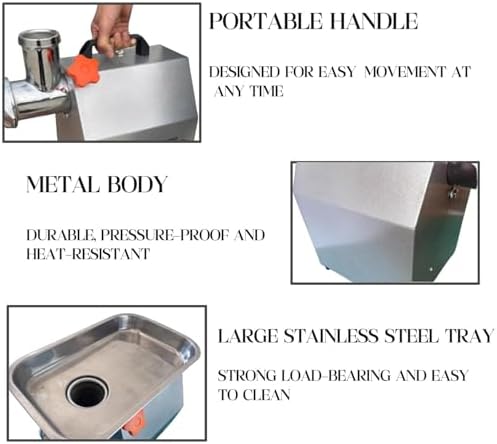 PORTABLE HANDLE

DESIGNED FOR EASY MOVEMENT AT ANY TIME

METAL BODY

DURABLE, PRESSURE-PROOF AND HEAT-RESISTANT

LARGE STAINLESS STEEL TRAY

STRONG LOAD-BEARING AND EASY TO CLEAN