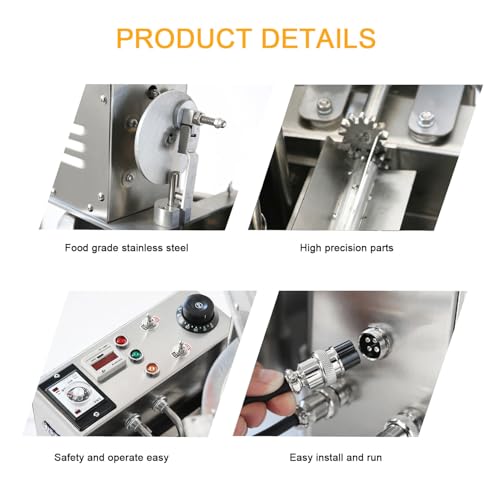 PRODUCT DETAILS

Food grade stainless steel

High precision parts

Safety and operate easy

Easy install and run