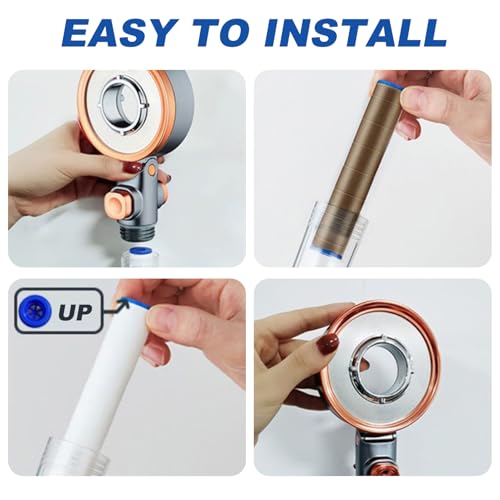 EASY TO INSTALL

UP