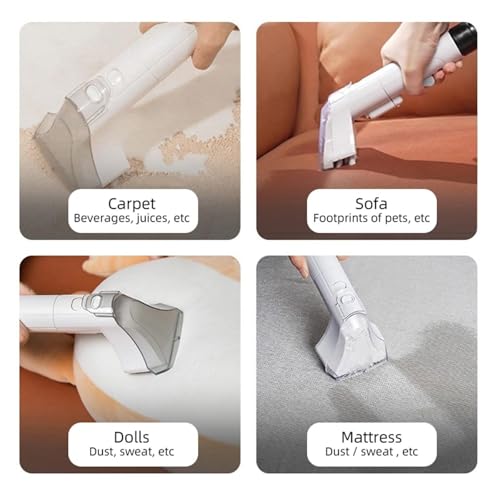 Carpet
Beverages, juices, etc

Sofa
Footprints of pets, etc

Dolls
Dust, sweat, etc

Mattress
Dust / sweat , etc