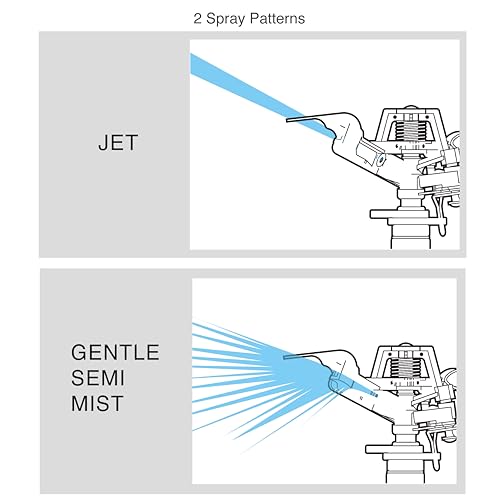 2 Spray Patterns

JET

GENTLE
SEMI
MIST