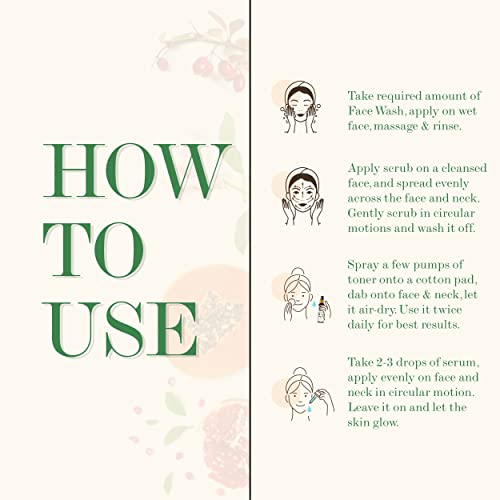 HOW TO USE

Take required amount of Face Wash, apply on wet face, massage & rinse.

Apply scrub on a cleansed face, and spread evenly across the face and neck. Gently scrub in circular motions and wash it off.

Spray a few pumps of toner onto a cotton pad, dab onto face & neck, let it air-dry. Use it twice daily for best results.

Take 2-3 drops of serum, apply evenly on face and neck in circular motion. Leave it on and let the skin glow.