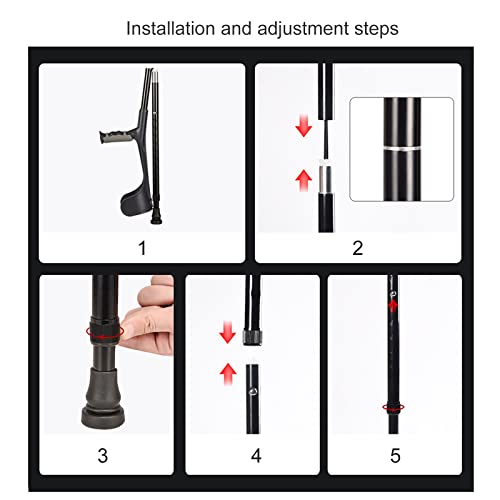 Installation and adjustment steps

1

2

3

4

5