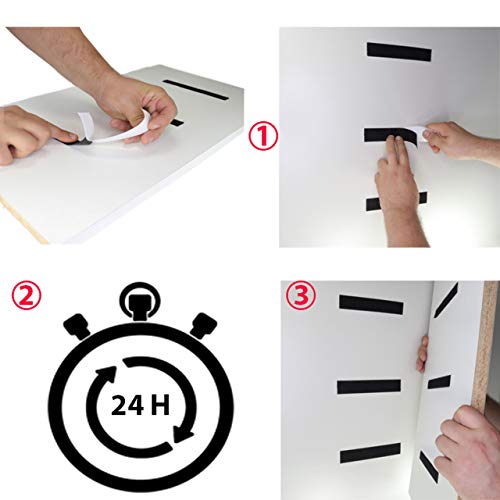 ①

②

24 H

③