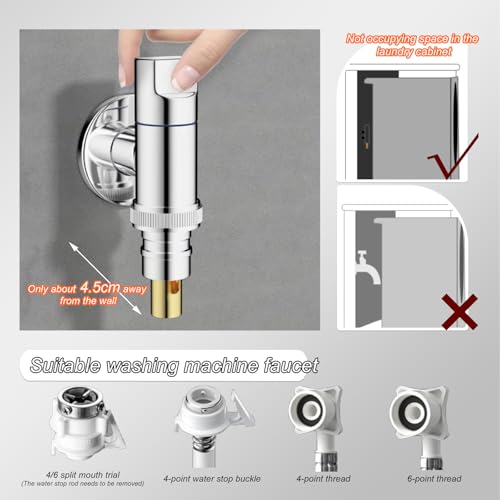 Not occupying space in the laundry cabinet

Only about 4.5cm away from the wall

Suitable washing machine faucet

4/6 split mouth trial
(The water stop rod needs to be removed)

4-point water stop buckle

4-point thread

6-point thread