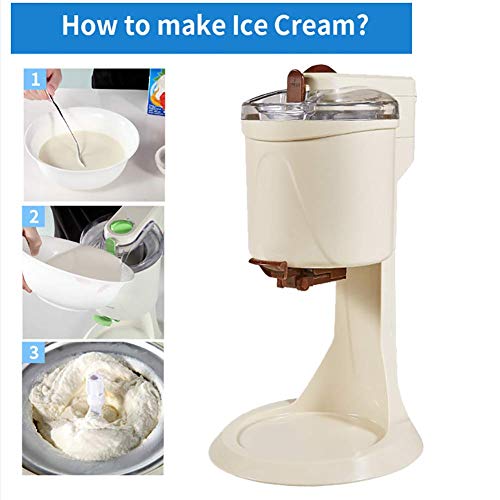 How to make Ice Cream?

1

2

3