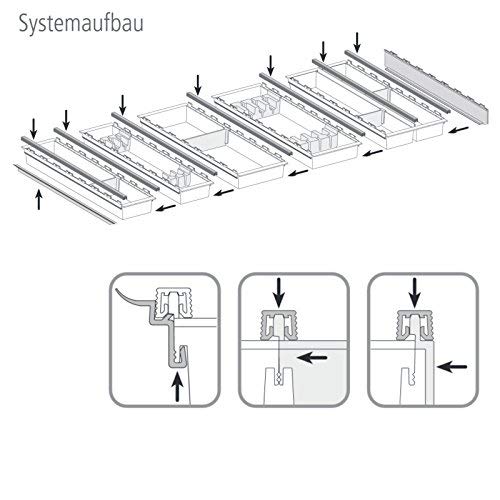 Systemaufbau