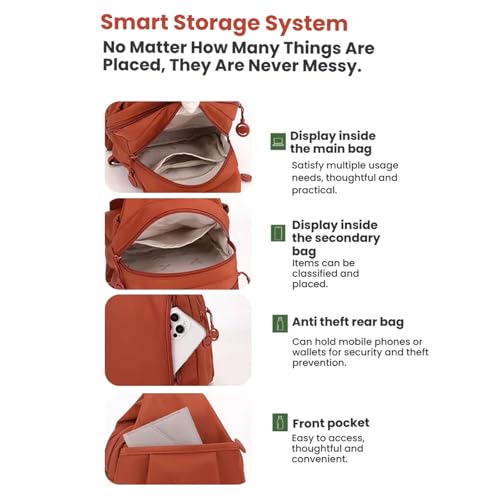 Smart Storage System

No Matter How Many Things Are Placed, They Are Never Messy.

Display inside the main bag

Satisfy multiple usage needs, thoughtful and practical.

Display inside the secondary bag

Items can be classified and placed.

Anti theft rear bag

Can hold mobile phones or wallets for security and theft prevention.

Front pocket

Easy to access, thoughtful and convenient.