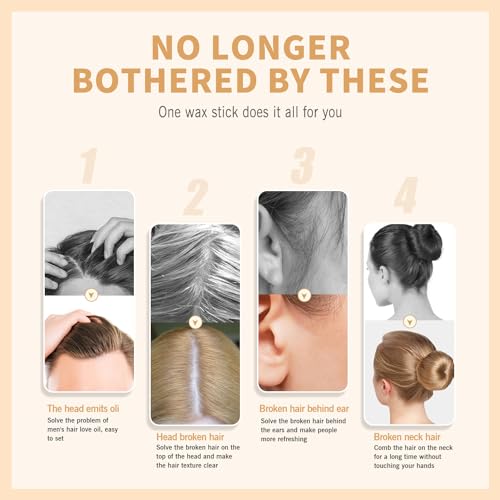 NO LONGER BOTHERED BY THESE

One wax stick does it all for you

1

The head emits oli

Solve the problem of men's hair love oil, easy to set

2

Head broken hair

Solve the broken hair on the top of the head and make the hair texture clear

3

Broken hair behind ear

Solve the broken hair behind the ears and make people more refreshing

4

Broken neck hair

Comb the hair on the neck for a long time without touching your hands