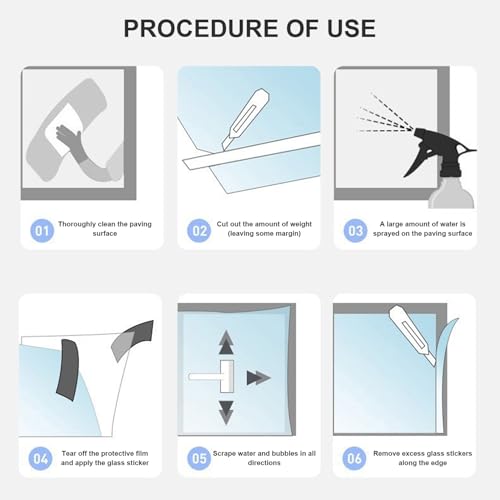 PROCEDURE OF USE

01 Thoroughly clean the paving surface

02 Cut out the amount of weight (leaving some margin)

03 A large amount of water is sprayed on the paving surface

04 Tear off the protective film and apply the glass sticker

05 Scrape water and bubbles in all directions

06 Remove excess glass stickers along the edge