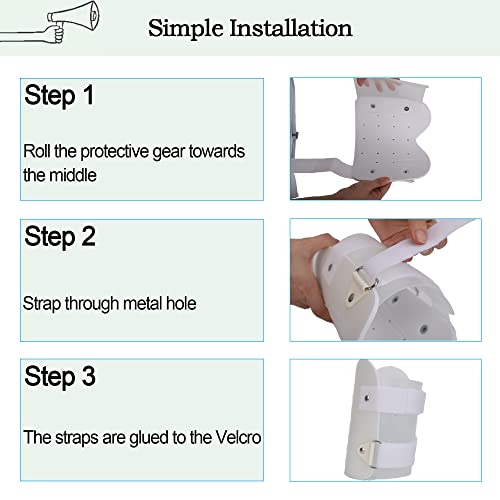 Simple Installation

Step 1

Roll the protective gear towards the middle

Step 2

Strap through metal hole

Step 3

The straps are glued to the Velcro