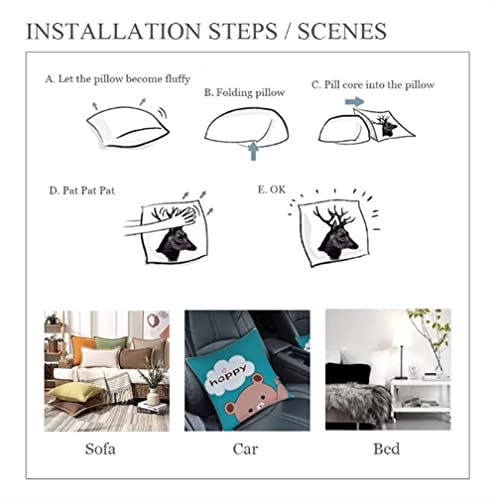 INSTALLATION STEPS / SCENES

A. Let the pillow become fluffy

B. Folding pillow

C. Pill core into the pillow

D. Pat Pat Pat

E. OK

happy

Sofa

Car

Bed