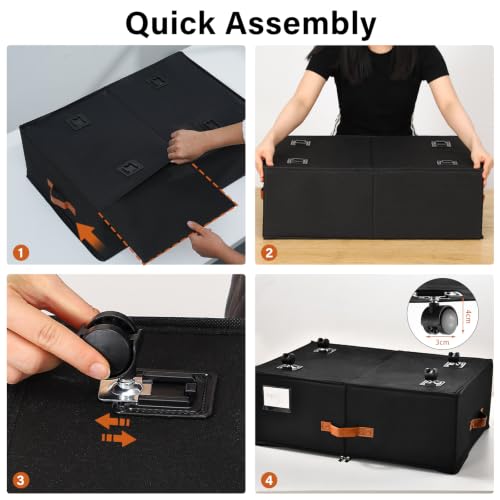 Quick Assembly

1

2

3

4cm

3cm

4