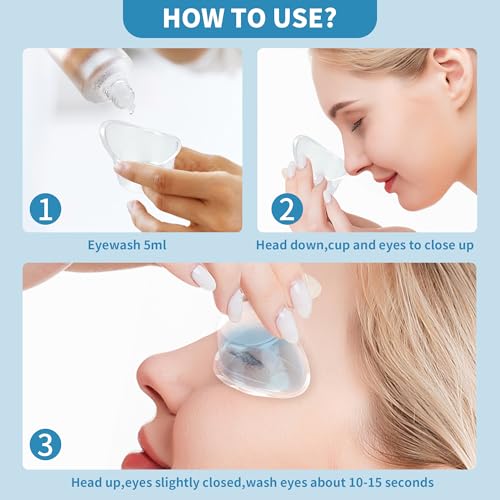 HOW TO USE?

1

Eyewash 5ml

2

Head down,cup and eyes to close up

3

Head up,eyes slightly closed,wash eyes about 10-15 seconds