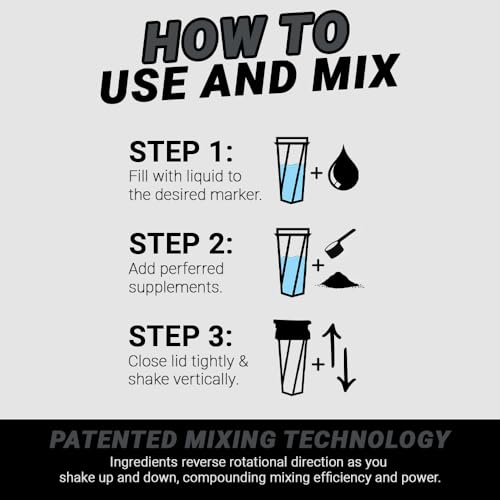 HOW TO
USE AND MIX

STEP 1:
Fill with liquid to the desired marker.

+

STEP 2:
Add perferred supplements.

+

STEP 3:
Close lid tightly & shake vertically.

+

PATENTED MIXING TECHNOLOGY
Ingredients reverse rotational direction as you shake up and down, compounding mixing efficiency and power.