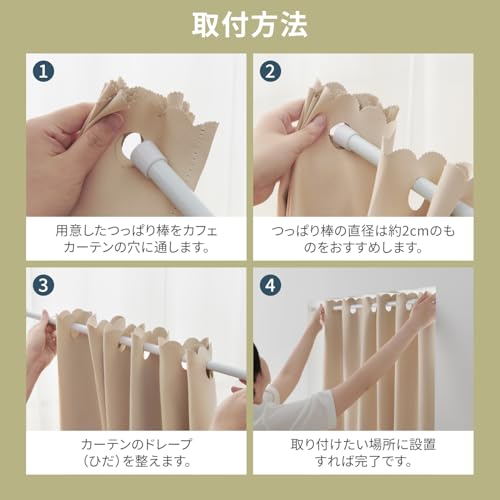 取付方法

1
用意したつっぱり棒をカフェカーテンの穴に通します。

2
つっぱり棒の直径は約2cmのものをおすすめします。

3
カーテンのドレープ（ひだ）を整えます。

4
取り付けたい場所に設置すれば完了です。