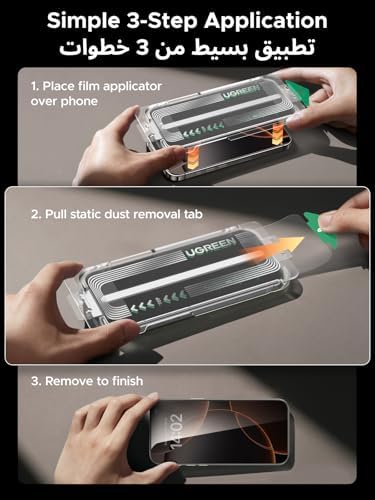 Simple 3-Step Application
تطبيق بسيط من 3 خطوات

1. Place film applicator over phone

UGREEN

2. Pull static dust removal tab

UGREEN

3. Remove to finish

14:02