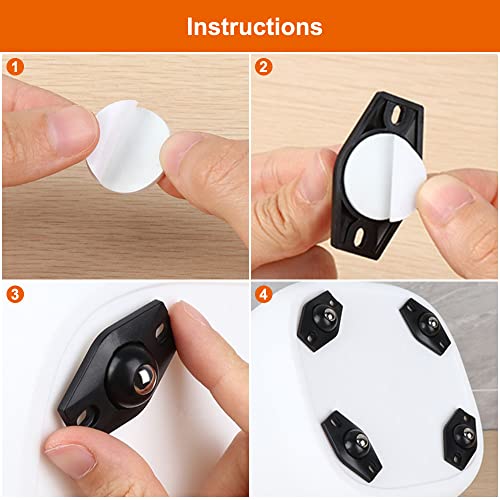 Instructions

1

2

3

4