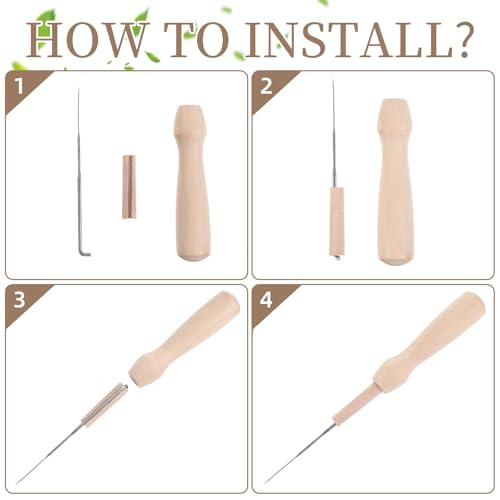 HOW TO INSTALL?

1

2

3

4