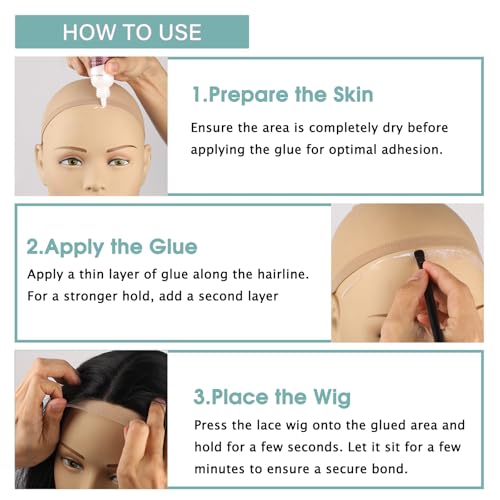 HOW TO USE

1.Prepare the Skin

Ensure the area is completely dry before applying the glue for optimal adhesion.

2.Apply the Glue

Apply a thin layer of glue along the hairline. For a stronger hold, add a second layer

3.Place the Wig

Press the lace wig onto the glued area and hold for a few seconds. Let it sit for a few minutes to ensure a secure bond.