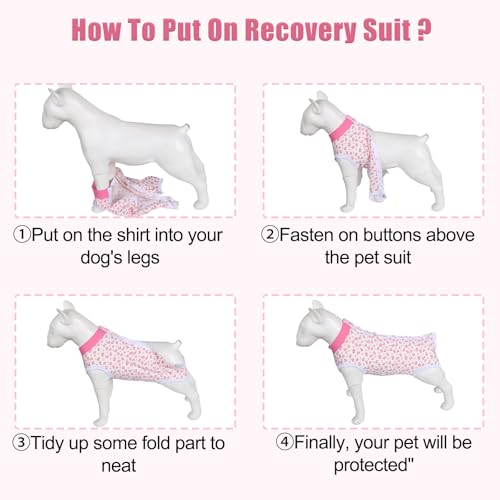 How To Put On Recovery Suit ?

①Put on the shirt into your dog's legs

②Fasten on buttons above the pet suit

③Tidy up some fold part to neat

④Finally, your pet will be protected"