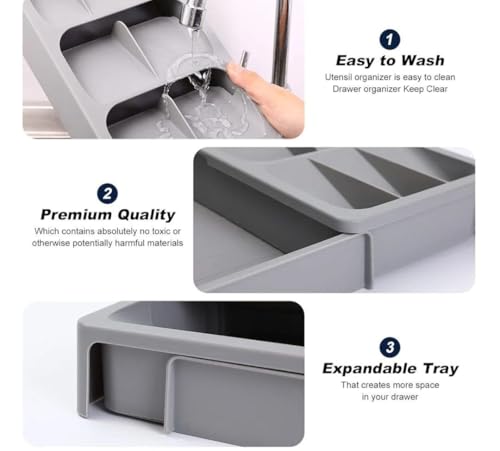 1
Easy to Wash
Utensil organizer is easy to clean
Drawer organizer Keep Clear

2
Premium Quality
Which contains absolutely no toxic or otherwise potentially harmful materials

3
Expandable Tray
That creates more space in your drawer