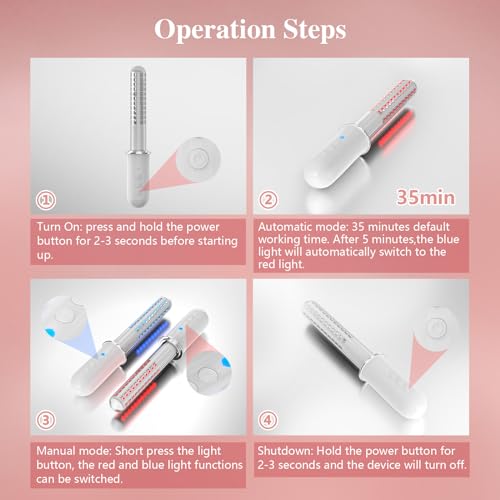 Operation Steps

①

Turn On: press and hold the power button for 2-3 seconds before starting up.

②

35min

Automatic mode: 35 minutes default working time. After 5 minutes,the blue light will automatically switch to the red light.

③

Manual mode: Short press the light button, the red and blue light functions can be switched.

④

Shutdown: Hold the power button for 2-3 seconds and the device will turn off.