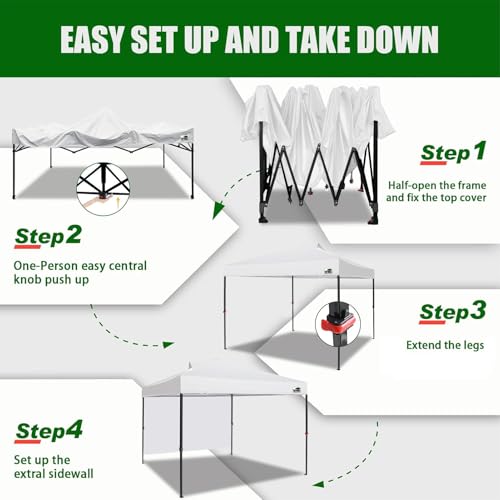 EASY SET UP AND TAKE DOWN

Step1
Half-open the frame and fix the top cover

Step2
One-Person easy central knob push up

Step3
Extend the legs

Step4
Set up the extral sidewall