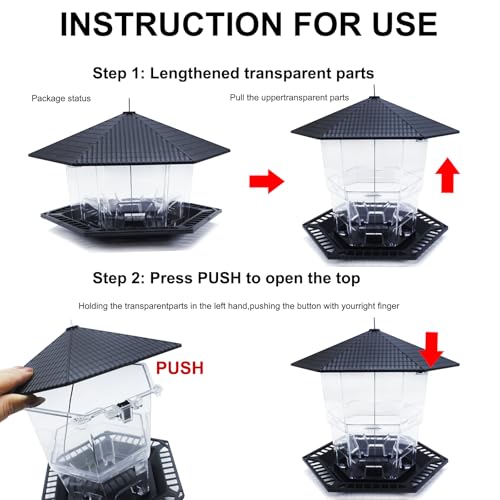 INSTRUCTION FOR USE

Step 1: Lengthened transparent parts

Package status

Pull the uppertransparent parts

Step 2: Press PUSH to open the top

Holding the transparentparts in the left hand,pushing the button with yourright finger

PUSH