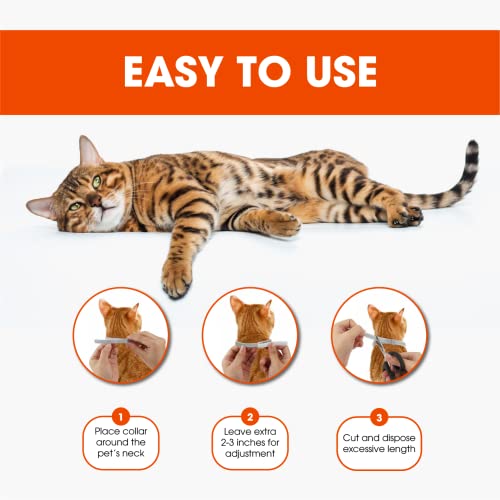 EASY TO USE

1
Place collar around the pet's neck

2
Leave extra 2-3 inches for adjustment

3
Cut and dispose excessive length