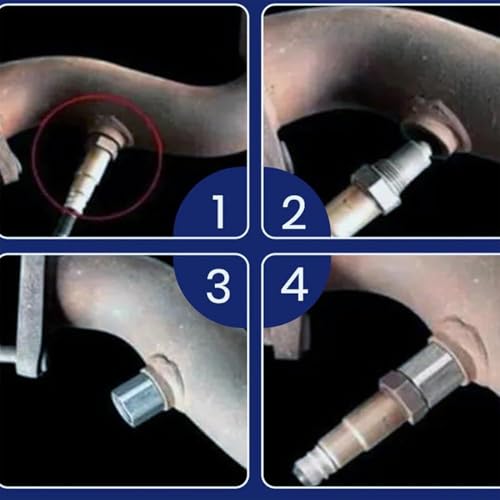 1
2
3
4