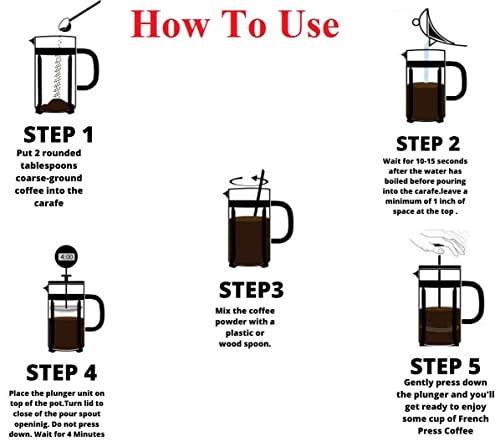 How To Use

STEP 1
Put 2 rounded tablespoons coarse-ground coffee into the carafe

STEP 2
Wait for 10-15 seconds after the water has boiled before pouring into the carafe.leave a minimum of 1 inch of space at the top .

STEP3
Mix the coffee powder with a plastic or wood spoon.

4:00

STEP 4
Place the plunger unit on top of the pot.Turn lid to close of the pour spout openinig. Do not press down. Wait for 4 Minutes

STEP 5
Gently press down the plunger and you'll get ready to enjoy some cup of French Press Coffee