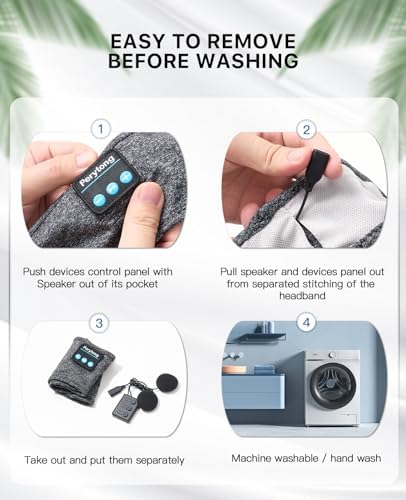 EASY TO REMOVE BEFORE WASHING

1

Perytong

Push devices control panel with Speaker out of its pocket

2

Pull speaker and devices panel out from separated stitching of the headband

3

Perytong

Take out and put them separately

4

Machine washable / hand wash