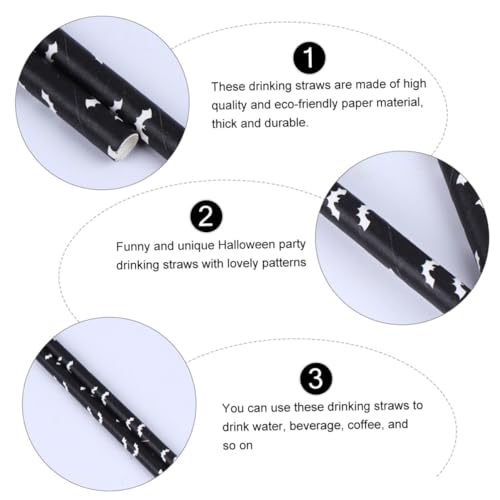 1

These drinking straws are made of high quality and eco-friendly paper material, thick and durable.

2

Funny and unique Halloween party drinking straws with lovely patterns

3

You can use these drinking straws to drink water, beverage, coffee, and so on