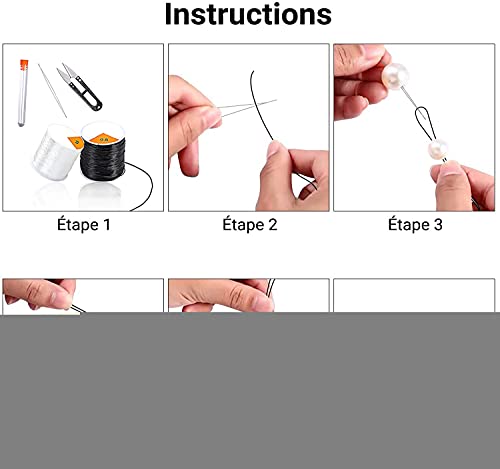 Instructions

Étape 1

Étape 2

Étape 3