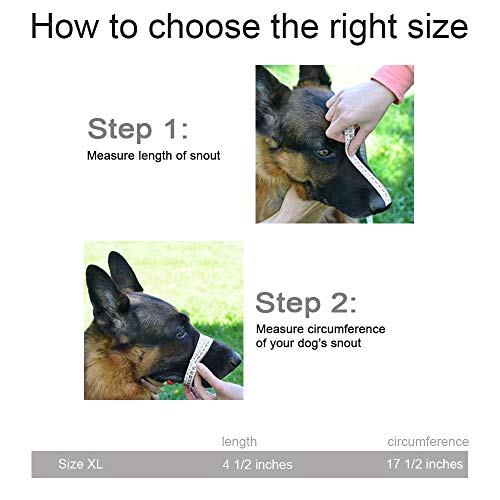 How to choose the right size

Step 1:
Measure length of snout

Step 2:
Measure circumference of your dog's snout

| | length | circumference |
|---|---|---|
| Size XL | 4 1/2 inches | 17 1/2 inches |