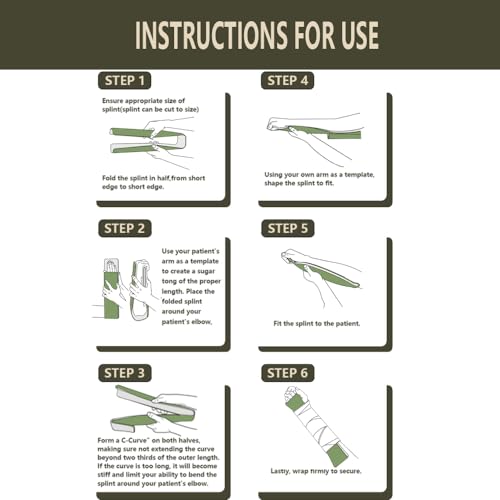 INSTRUCTIONS FOR USE

STEP 1

Ensure appropriate size of splint(splint can be cut to size)

Fold the splint in half,from short edge to short edge.

STEP 2

Use your patient's arm as a template to create a sugar tong of the proper length. Place the folded splint around your patient's elbow,

STEP 3

Form a C-Curve" on both halves, making sure not extending the curve beyond two thirds of the outer length. If the curve is too long, it will become stiff and limit your ability to bend the splint around your patient's elbow.

STEP 4

Using your own arm as a template, shape the splint to fit.

STEP 5

Fit the splint to the patient.

STEP 6

Lastly, wrap firmly to secure.