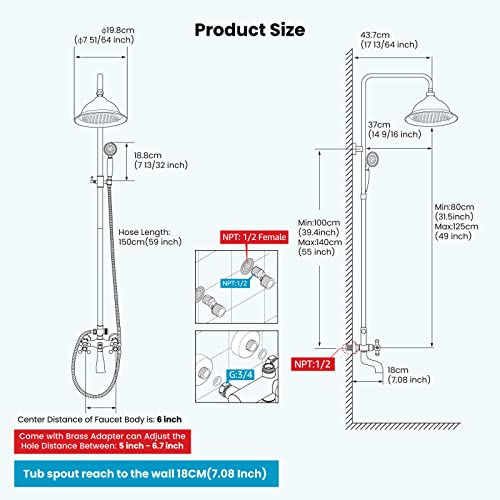 Product Size

ϕ19.8cm
(ϕ7 51/64 inch)

18.8cm
(7 13/32 inch)

Hose Length:
150cm(59 inch)

Center Distance of Faucet Body is: 6 inch

Come with Brass Adapter can Adjust the Hole Distance Between: 5 inch - 6.7 inch

Tub spout reach to the wall 18CM(7.08 Inch)

NPT: 1/2 Female

NPT:1/2

G:3/4

43.7cm
(17 13/64 inch)

37cm
(14 9/16 inch)

Min:100cm
(39.4inch)
Max:140cm
(55 inch)

Min:80cm
(31.5inch)
Max:125cm
(49 inch)

NPT:1/2

18cm
(7.08 inch)