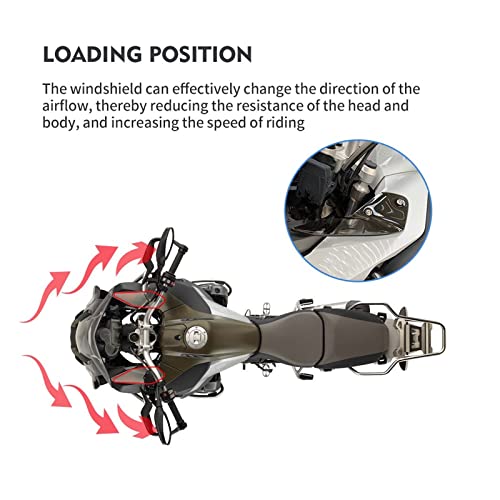 LOADING POSITION

The windshield can effectively change the direction of the airflow, thereby reducing the resistance of the head and body, and increasing the speed of riding