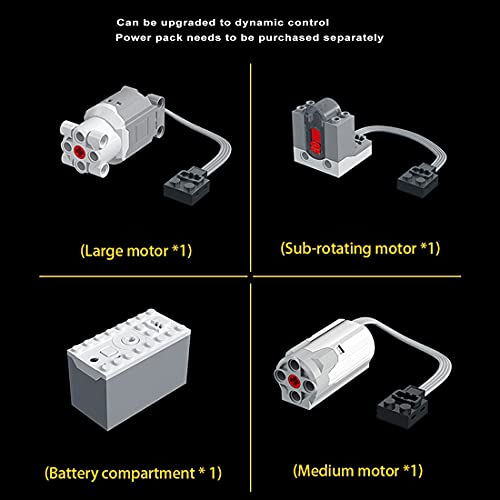 Can be upgraded to dynamic control
Power pack needs to be purchased separately

(Large motor *1)

(Sub-rotating motor *1)

(Battery compartment * 1)

(Medium motor *1)