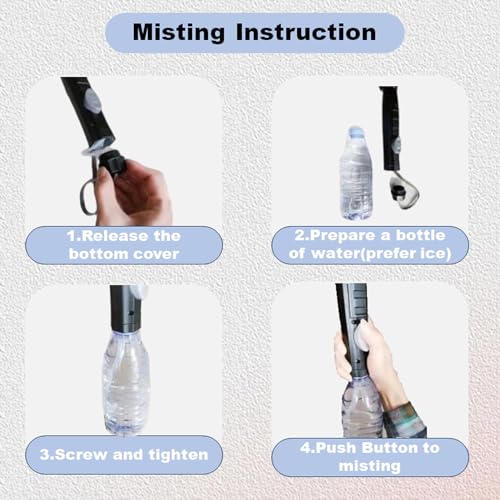 Misting Instruction

1.Release the bottom cover

2.Prepare a bottle of water(prefer ice)

3.Screw and tighten

4.Push Button to misting