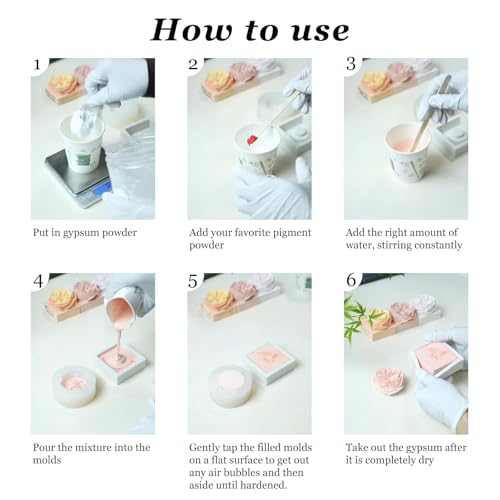 How to use

1

Put in gypsum powder

2

Add your favorite pigment powder

3

Add the right amount of water, stirring constantly

4

Pour the mixture into the molds

5

Gently tap the filled molds on a flat surface to get out any air bubbles and then aside until hardened.

6

Take out the gypsum after it is completely dry