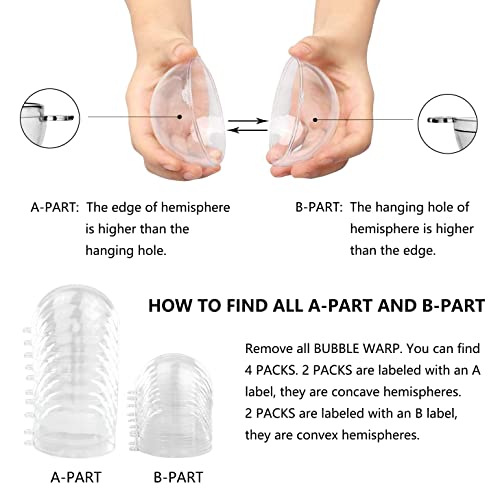 A-PART: The edge of hemisphere is higher than the hanging hole.

B-PART: The hanging hole of hemisphere is higher than the edge.

HOW TO FIND ALL A-PART AND B-PART

Remove all BUBBLE WARP. You can find 4 PACKS. 2 PACKS are labeled with an A label, they are concave hemispheres. 2 PACKS are labeled with an B label, they are convex hemispheres.

A-PART

B-PART