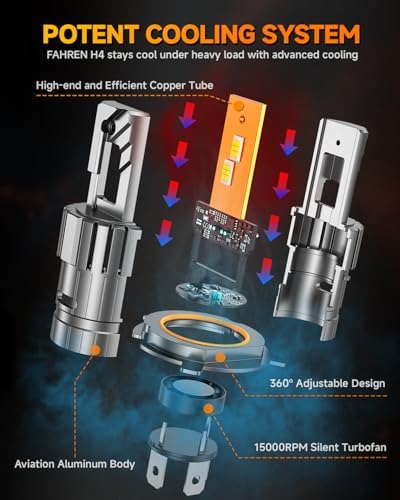 POTENT COOLING SYSTEM
FAHREN H4 stays cool under heavy load with advanced cooling

High-end and Efficient Copper Tube

360° Adjustable Design

15000RPM Silent Turbofan

Aviation Aluminum Body